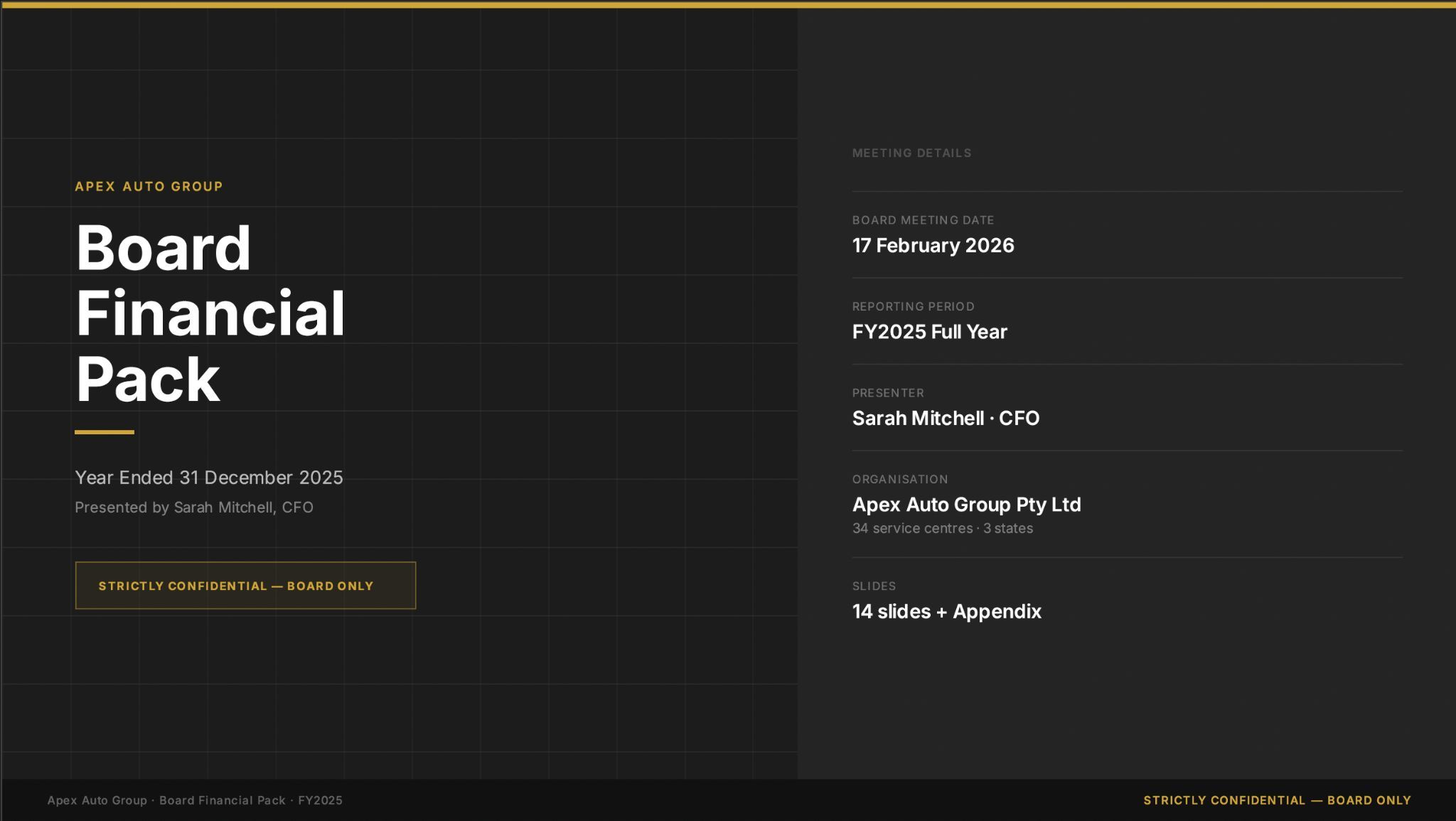 APEX AUTO GROUP

Board Financial Pack

Year Ended 31 December 2025

Presented by Sarah Mitchell, CFO

STRICTLY CONFIDENTIAL — BOARD ONLY

MEETING DETAILS

BOARD MEETING DATE
17 February 2026

REPORTING PERIOD
FY2025 Full Year

PRESENTER
Sarah Mitchell · CFO

ORGANISATION
Apex Auto Group Pty Ltd
34 service centres · 3 states

SLIDES
14 slides + Appendix

Apex Auto Group · Board Financial Pack · FY2025

STRICTLY CONFIDENTIAL — BOARD ONLY