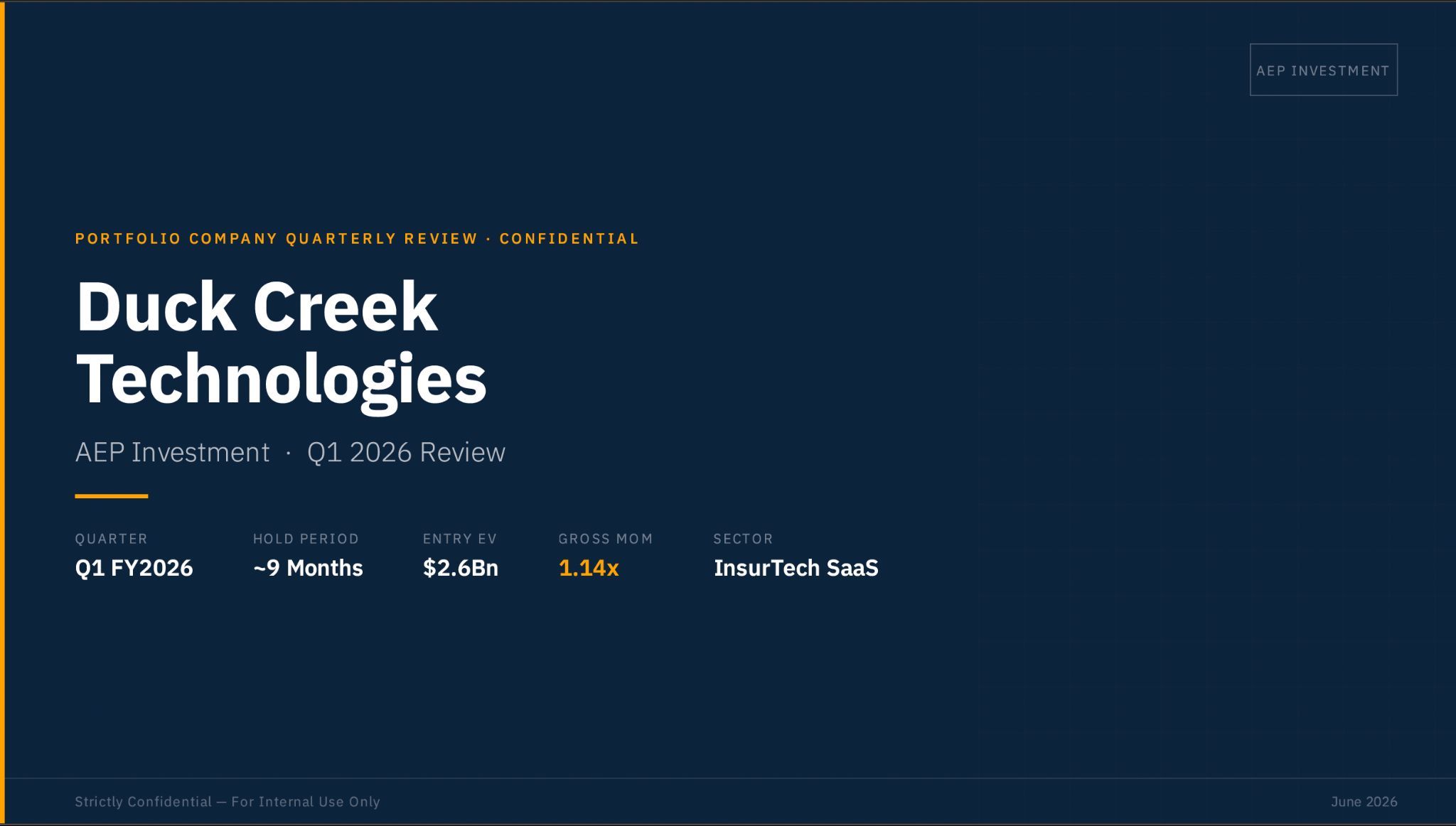 AEP INVESTMENT

PORTFOLIO COMPANY QUARTERLY REVIEW · CONFIDENTIAL

Duck Creek Technologies

AEP Investment · Q1 2026 Review

QUARTER
Q1 FY2026

HOLD PERIOD
~9 Months

ENTRY EV
$2.6Bn

GROSS MOM
1.14x

SECTOR
InsurTech SaaS

Strictly Confidential — For Internal Use Only

June 2026