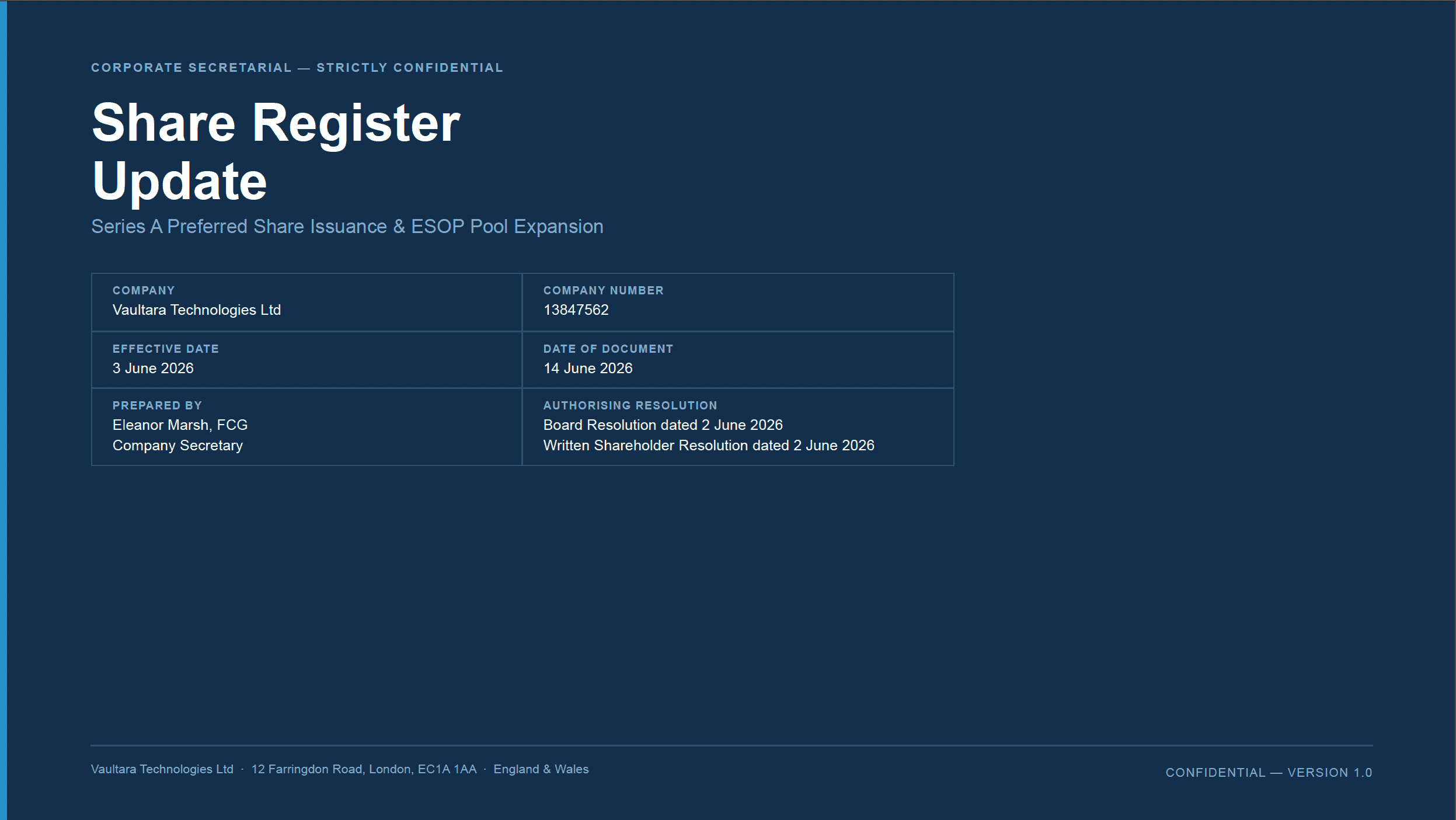 CORPORATE SECRETARIAL — STRICTLY CONFIDENTIAL

Share Register Update

Series A Preferred Share Issuance & ESOP Pool Expansion

COMPANY
Vaultara Technologies Ltd

COMPANY NUMBER
13847562

EFFECTIVE DATE
3 June 2026

DATE OF DOCUMENT
14 June 2026

PREPARED BY
Eleanor Marsh, FCG
Company Secretary

AUTHORISING RESOLUTION
Board Resolution dated 2 June 2026
Written Shareholder Resolution dated 2 June 2026

Vaultara Technologies Ltd · 12 Farringdon Road, London, EC1A 1AA · England & Wales

CONFIDENTIAL — VERSION 1.0